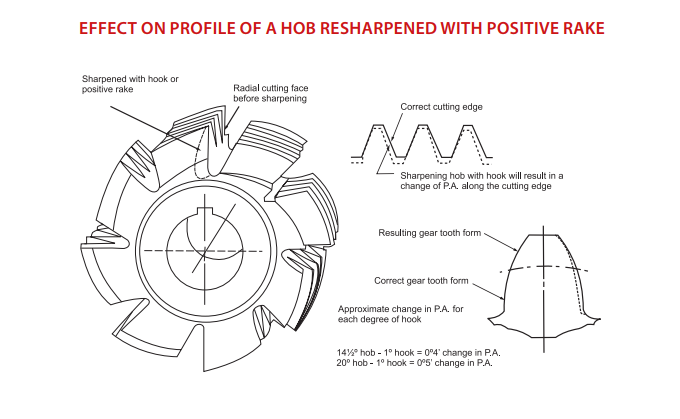 EFFECT ON PROFILE OF A HOB RESHARPENED WITH POSITIVE RAKE

Sharpened with hook or positive rake

Radial cutting face before sharpening

Correct cutting edge

Sharpening hob with hook will result in a change of P.A. along the cutting edge

Resulting gear tooth form

Correct gear tooth form

Approximate change in P.A. for each degree of hook

14½º hob - 1º hook = 0º4' change in P.A.
20º hob - 1º hook = 0º5' change in P.A.